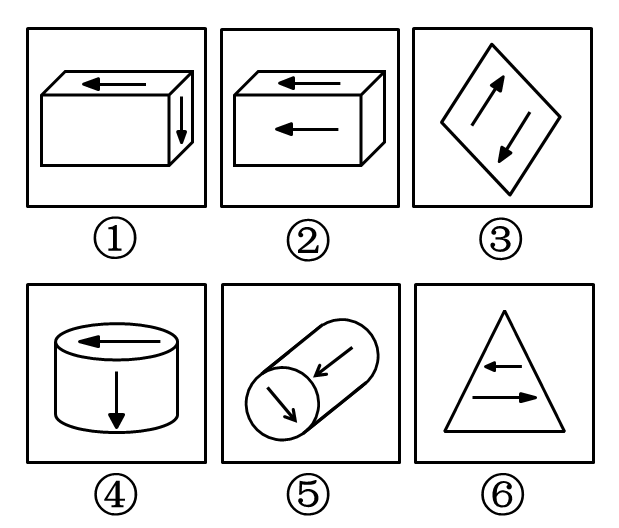 ①

②

③

④

⑤

⑥