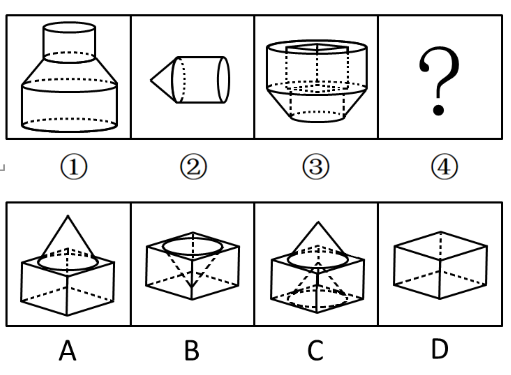 ?

①　②　③　④

A　B　C　D