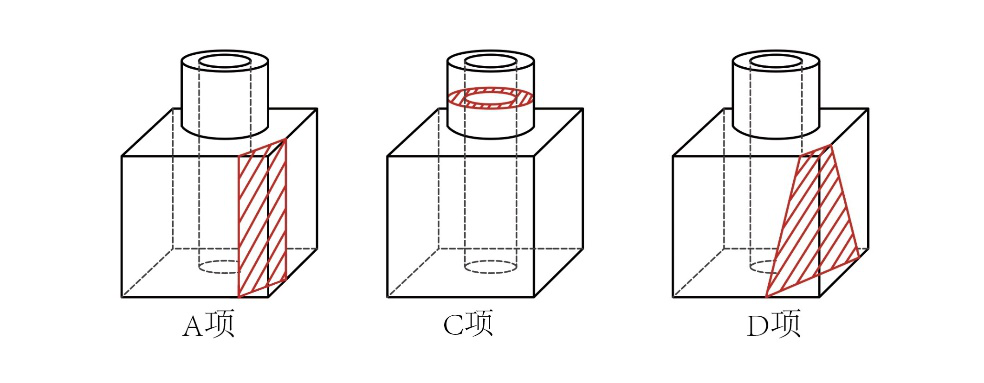 A项

C项

D项