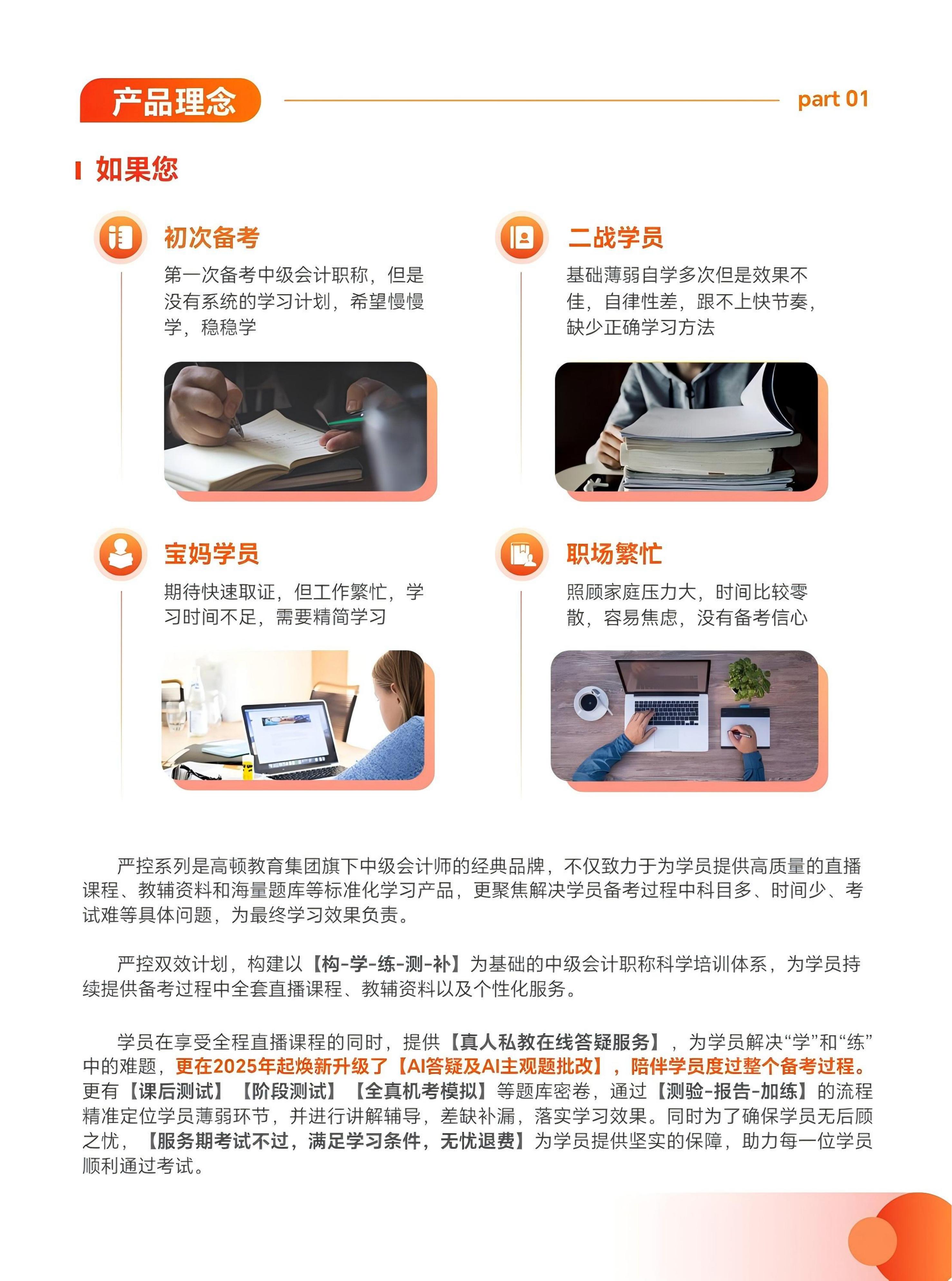 产品理念

part 01

如果您

初次备考

第一次备考中级会计职称，但是没有系统的学习计划，希望慢慢学，稳稳学

二战学员

基础薄弱自学多次但是效果不佳，自律性差，跟不上快节奏，缺少正确学习方法

宝妈学员

期待快速取证，但工作繁忙，学习时间不足，需要精简学习

职场繁忙

照顾家庭压力大，时间比较零散，容易焦虑，没有备考信心

严控系列是高顿教育集团旗下中级会计师的经典品牌，不仅致力于为学员提供高质量的直播课程、教辅资料和海量题库等标准化学习产品，更聚焦解决学员备考过程中科目多、时间少、考试难等具体问题，为最终学习效果负责。

严控双效计划，构建以【构-学-练-测-补】为基础的中级会计职称科学培训体系，为学员持续提供备考过程中全套直播课程、教辅资料以及个性化服务。

学员在享受全程直播课程的同时，提供【真人私教在线答疑服务】，为学员解决“学”和“练”中的难题，更在2025年起焕新升级了【AI答疑及AI主观题批改】，陪伴学员度过整个备考过程。更有【课后测试】【阶段测试】【全真机考模拟】等题库密卷，通过【测验-报告-加练】的流程精准定位学员薄弱环节，并进行讲解辅导，差缺补漏，落实学习效果。同时为了确保学员无后顾之忧，【服务期考试不过，满足学习条件，无忧退费】为学员提供坚实的保障，助力每一位学员顺利通过考试。