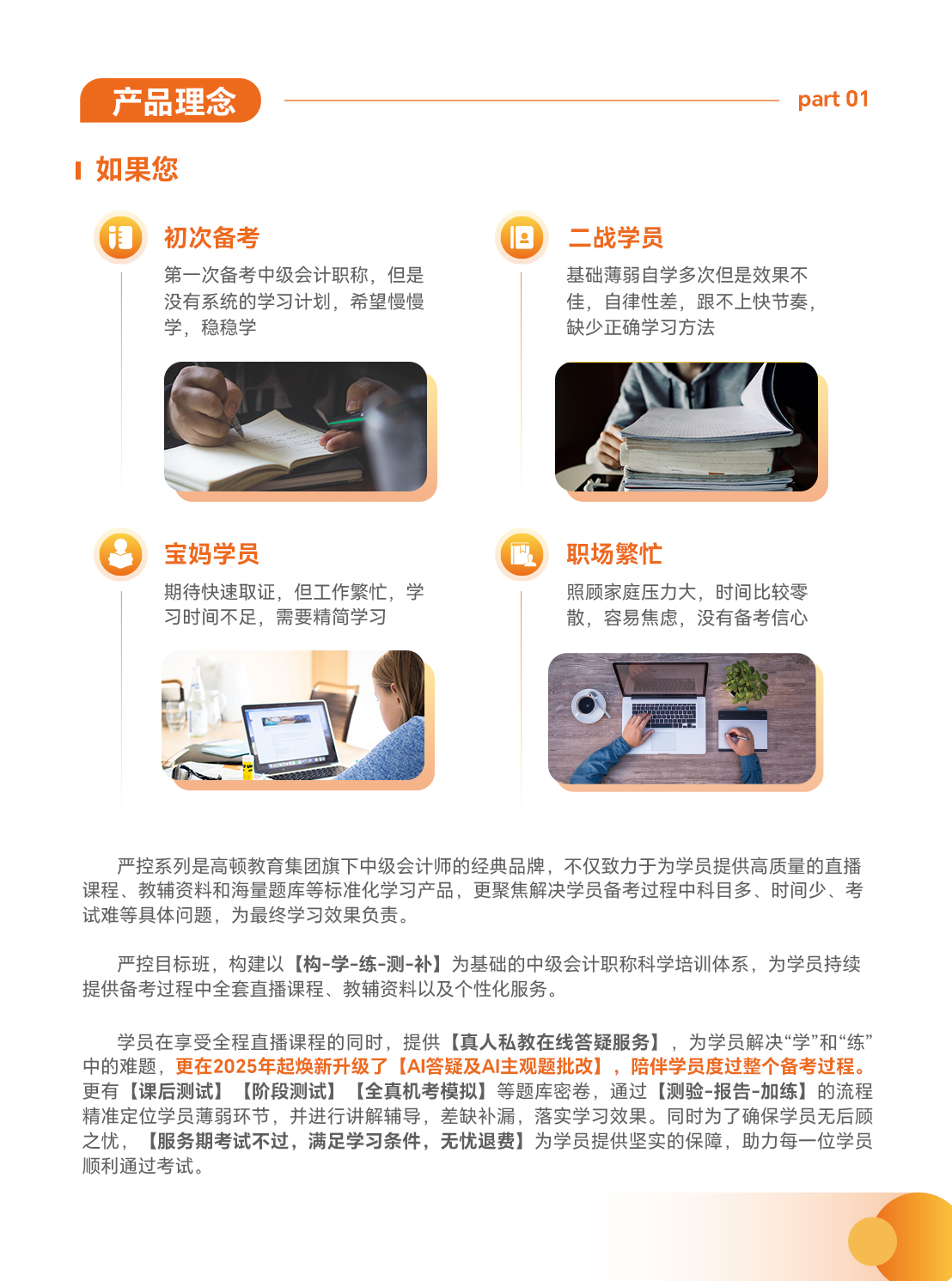 产品理念

part 01

如果您

初次备考

第一次备考中级会计职称，但是没有系统的学习计划，希望慢慢学，稳稳学

二战学员

基础薄弱自学多次但是效果不佳，自律性差，跟不上快节奏，缺少正确学习方法

宝妈学员

期待快速取证，但工作繁忙，学习时间不足，需要精简学习

职场繁忙

照顾家庭压力大，时间比较零散，容易焦虑，没有备考信心

严控系列是高顿教育集团旗下中级会计师的经典品牌，不仅致力于为学员提供高质量的直播课程、教辅资料和海量题库等标准化学习产品，更聚焦解决学员备考过程中科目多、时间少、考试难等具体问题，为最终学习效果负责。

严控目标班，构建以【构-学-练-测-补】为基础的中级会计职称科学培训体系，为学员持续提供备考过程中全套直播课程、教辅资料以及个性化服务。

学员在享受全程直播课程的同时，提供【真人私教在线答疑服务】，为学员解决“学”和“练”中的难题，更在2025年起焕新升级了【AI答疑及AI主观题批改】，陪伴学员度过整个备考过程。更有【课后测试】【阶段测试】【全真机考模拟】等题库密卷，通过【测验-报告-加练】的流程精准定位学员薄弱环节，并进行讲解辅导，差缺补漏，落实学习效果。同时为了确保学员无后顾之忧，【服务期考试不过，满足学习条件，无忧退费】为学员提供坚实的保障，助力每一位学员顺利通过考试。